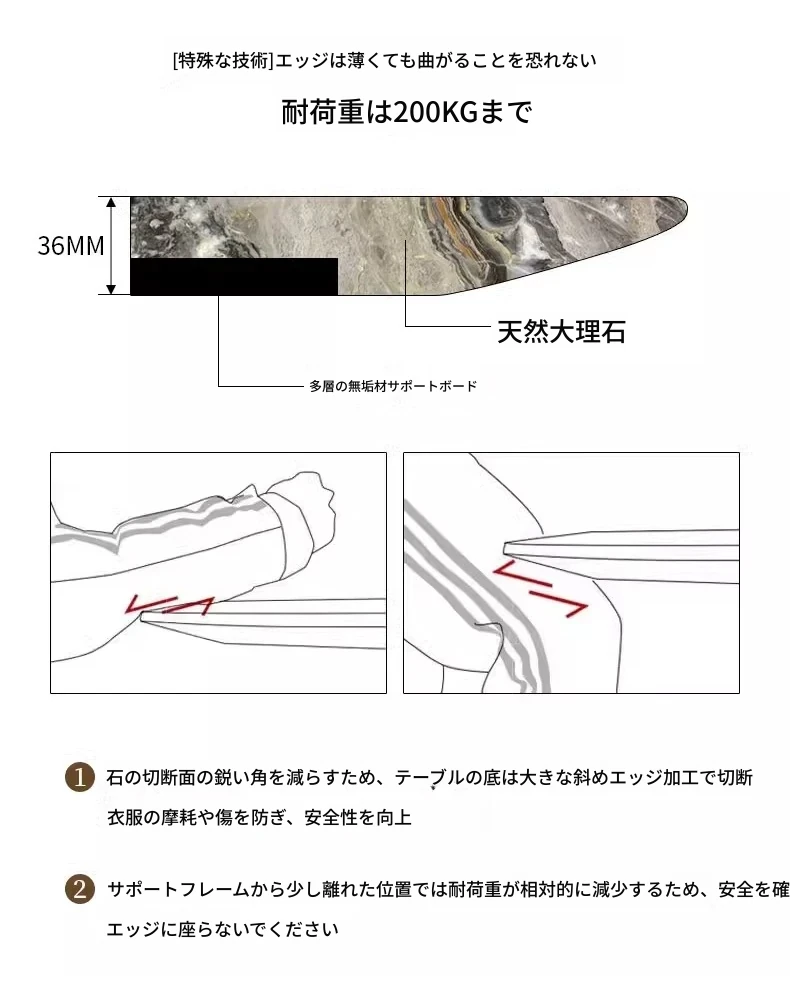 [特殊な技術]エッジは薄くても曲がることを恐れない

耐荷重は200KGまで

36MM

天然大理石

多層の無垢材サポートボード

1 石の切断面の鋭い角を減らすため、テーブルの底は大きな斜めエッジ加工で切断 衣服の摩耗や傷を防ぎ、安全性を向上

2 サポートフレームから少し離れた位置では耐荷重が相対的に減少するため、安全を確 エッジに座らないでください