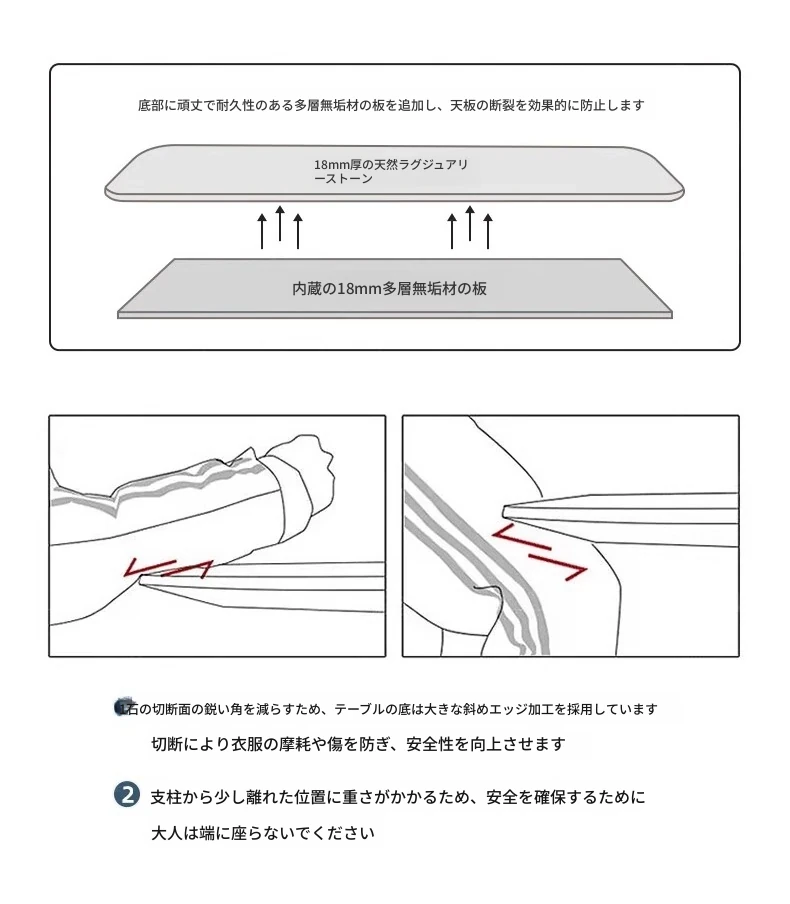 底部に頑丈で耐久性のある多層無垢材の板を追加し、天板の断裂を効果的に防止します

18mm厚の天然ラグジュアリーストーン

内蔵の18mm多層無垢材の板

1 石の切断面の鋭い角を減らすため、テーブルの底は大きな斜めエッジ加工を採用しています

切断により衣服の摩耗や傷を防ぎ、安全性を向上させます

2 支柱から少し離れた位置に重さがかかるため、安全を確保するために

大人は端に座らないでください