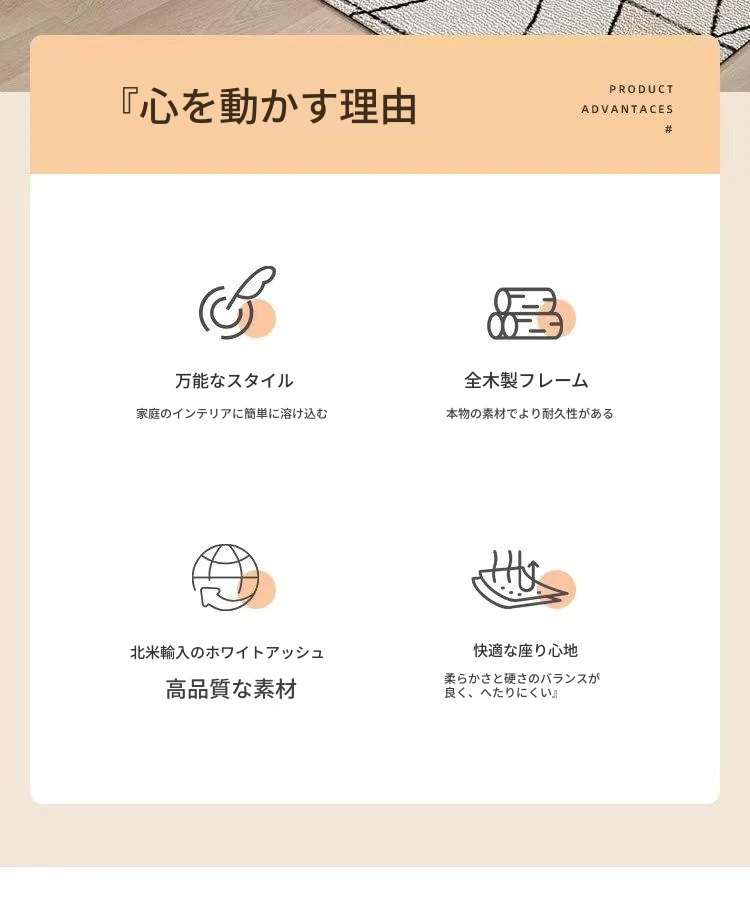 『心を動かす理由

PRODUCT
ADVANTACES
#

万能なスタイル

家庭のインテリアに簡単に溶け込む

全木製フレーム

本物の素材でより耐久性がある

北米輸入のホワイトアッシュ

高品質な素材

快適な座り心地

柔らかさと硬さのバランスが良く、へたりにくい』