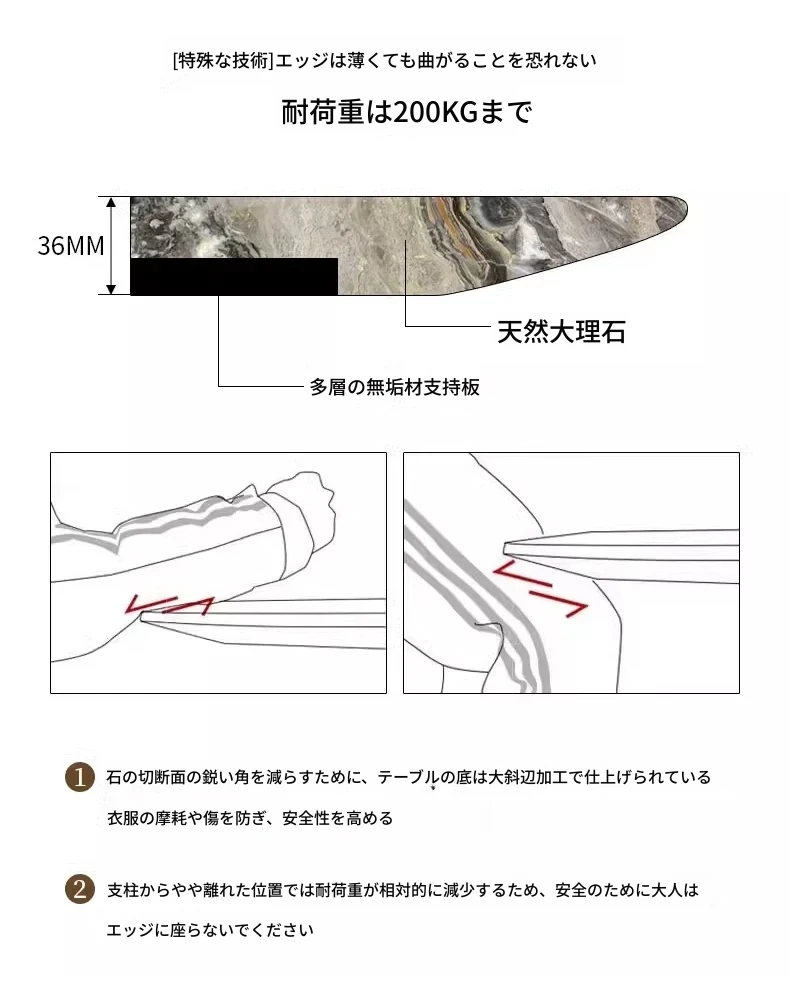 [特殊な技術]エッジは薄くても曲がることを恐れない

耐荷重は200KGまで

36MM

天然大理石

多層の無垢材支持板

1 石の切断面の鋭い角を減らすために、テーブルの底は大斜辺加工で仕上げられている
衣服の摩耗や傷を防ぎ、安全性を高める

2 支柱からやや離れた位置では耐荷重が相対的に減少するため、安全のために大人は
エッジに座らないでください