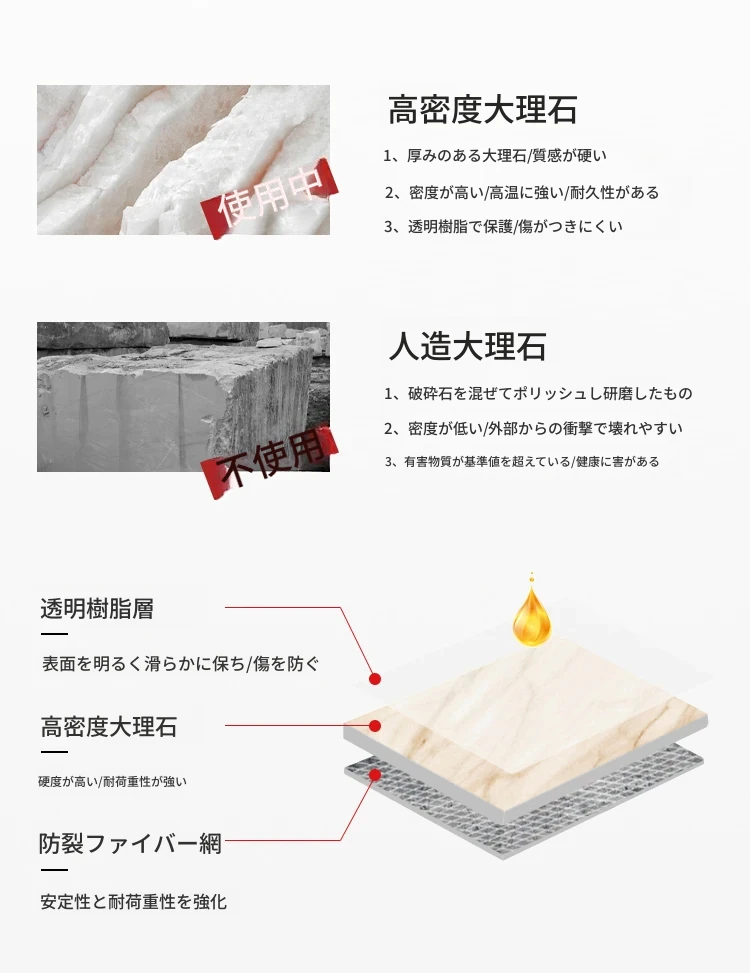 使用中

高密度大理石

1、厚みのある大理石/質感が硬い

2、密度が高い/高温に強い/耐久性がある

3、透明樹脂で保護/傷がつきにくい

不使用

人造大理石

1、破砕石を混ぜてポリッシュし研磨したもの

2、密度が低い/外部からの衝撃で壊れやすい

3、有害物質が基準値を超えている/健康に害がある

透明樹脂層

表面を明るく滑らかに保ち/傷を防ぐ

高密度大理石

硬度が高い/耐荷重性が強い

防裂ファイバー網

安定性と耐荷重性を強化