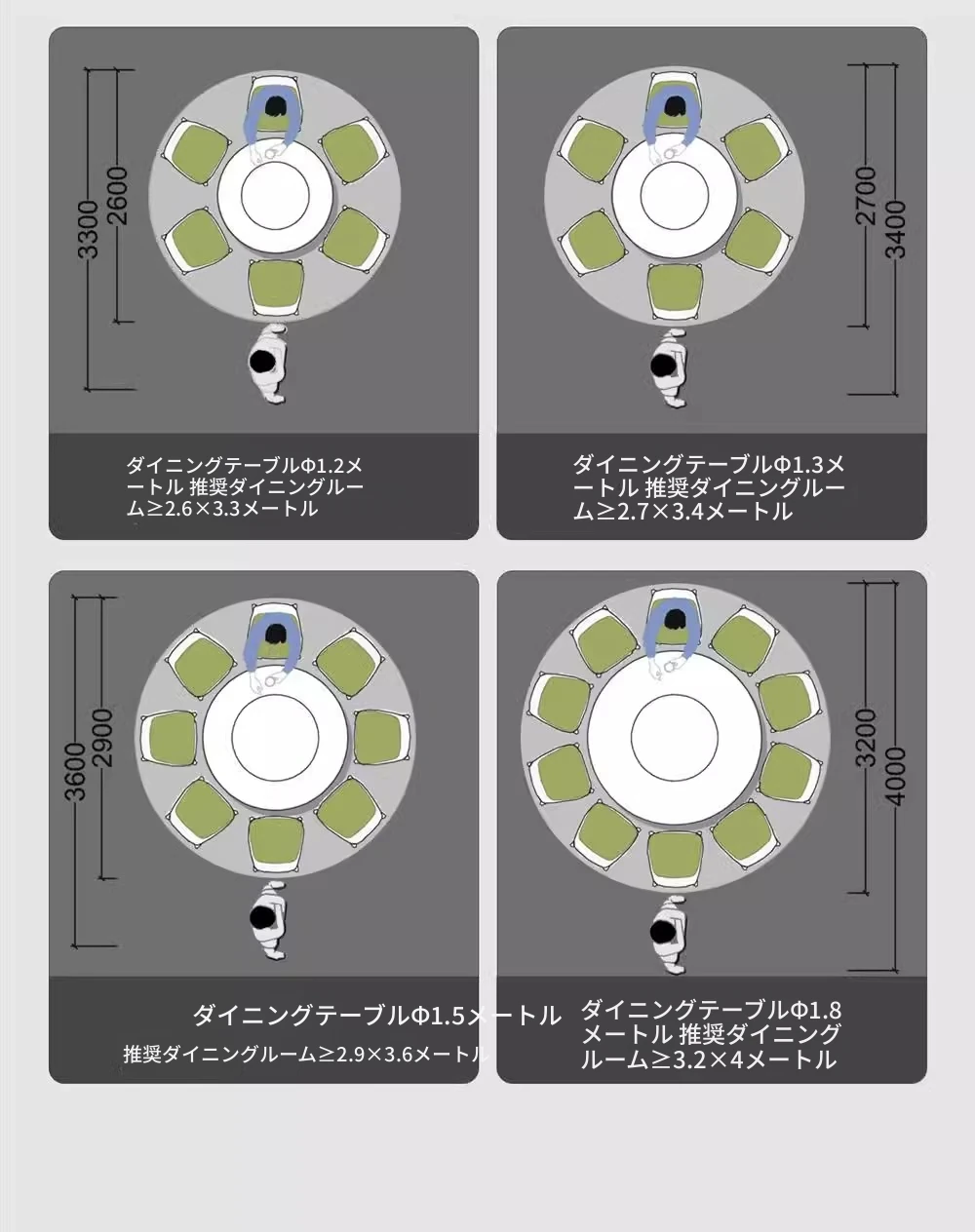 3300
2600

ダイニングテーブルΦ1.2メートル 推奨ダイニングルーム≥2.6×3.3メートル

2700
3400

ダイニングテーブルΦ1.3メートル 推奨ダイニングルーム≥2.7×3.4メートル

3600
2900

ダイニングテーブルΦ1.5メートル
推奨ダイニングルーム≥2.9×3.6メートル

3200
4000

ダイニングテーブルΦ1.8メートル 推奨ダイニングルーム≥3.2×4メートル