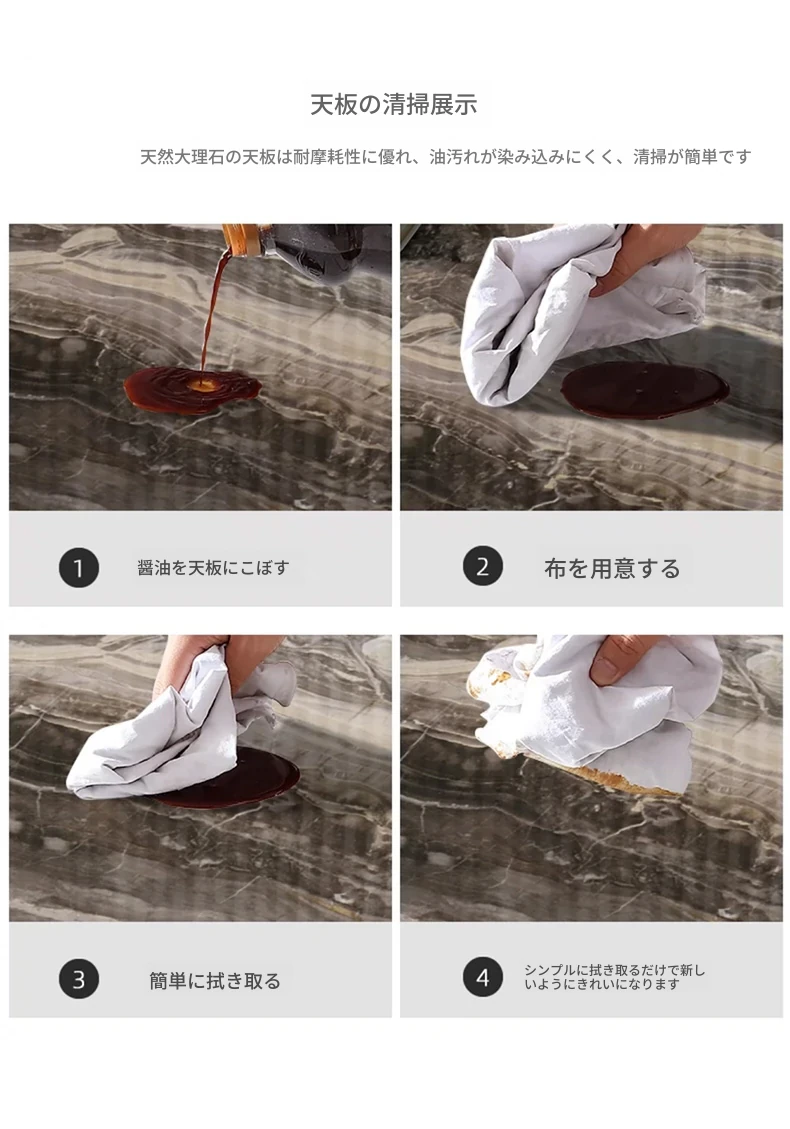 天板の清掃展示

天然大理石の天板は耐摩耗性に優れ、油汚れが染み込みにくく、清掃が簡単です

1 醤油を天板にこぼす

2 布を用意する

3 簡単に拭き取る

4 シンプルに拭き取るだけで新しいようにきれいになります