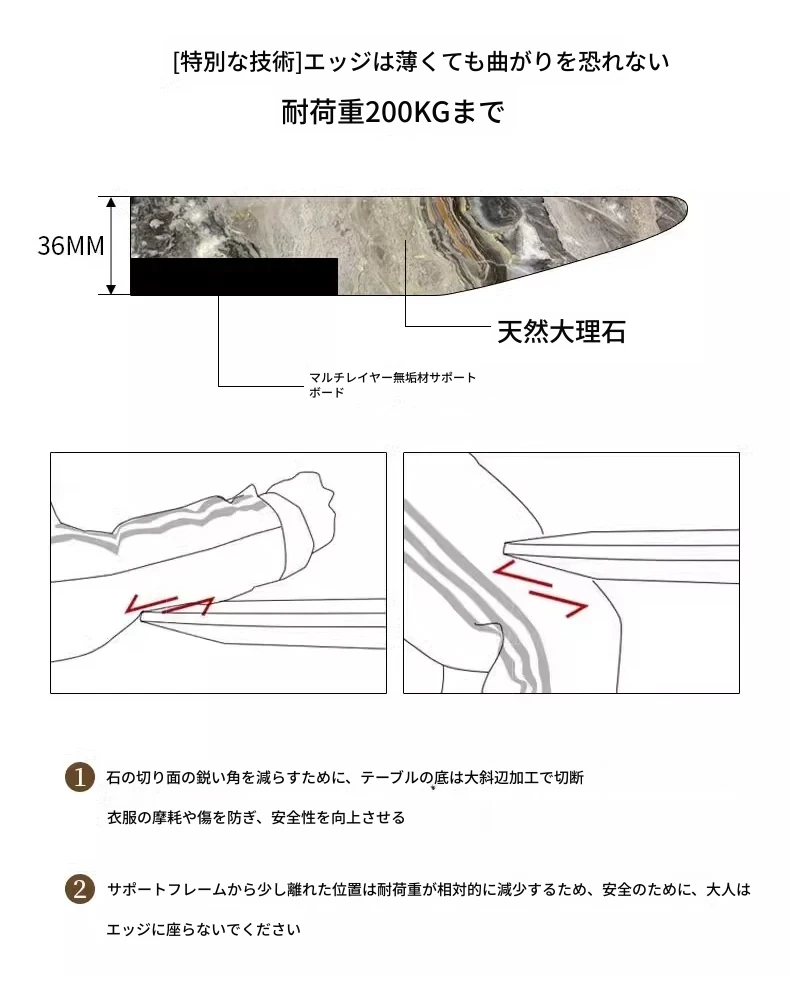 [特別な技術]エッジは薄くても曲がりを恐れない

耐荷重200KGまで

36MM

天然大理石

マルチレイヤー無垢材サポートボード

1 石の切り面の鋭い角を減らすために、テーブルの底は大斜辺加工で切断

衣服の摩耗や傷を防ぎ、安全性を向上させる

2 サポートフレームから少し離れた位置は耐荷重が相対的に減少するため、安全のために、大人はエッジに座らないでください