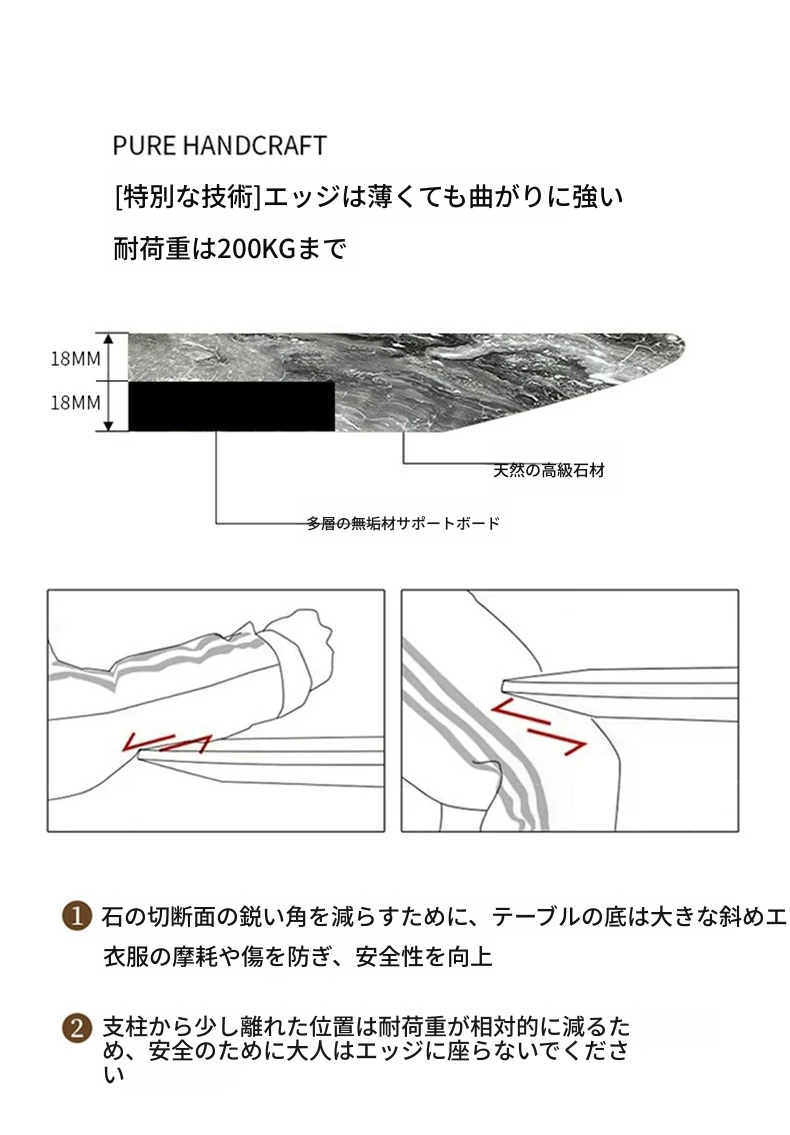 PURE HANDCRAFT

[特別な技術]エッジは薄くても曲がりに強い

耐荷重は200KGまで

18MM

18MM

天然の高級石材

多層の無垢材サポートボード

1 石の切断面の鋭い角を減らすために、テーブルの底は大きな斜めエ

衣服の摩耗や傷を防ぎ、安全性を向上

2 支柱から少し離れた位置は耐荷重が相対的に減るため、安全のために大人はエッジに座らないでください