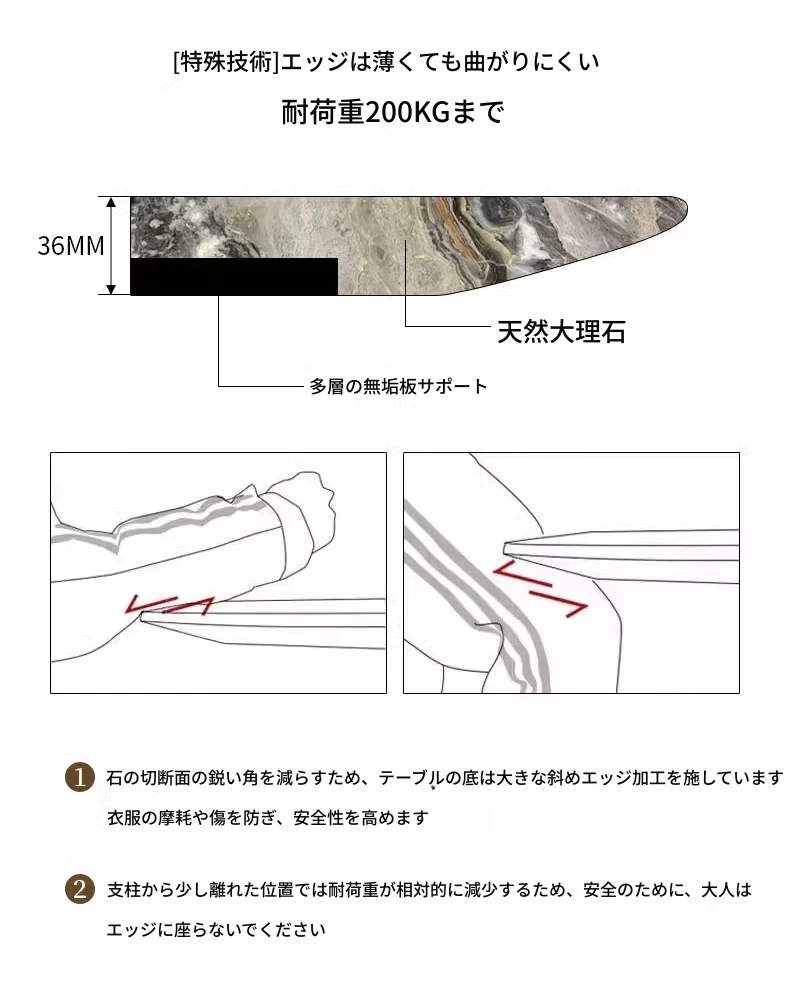 [特殊技術]エッジは薄くても曲がりにくい

耐荷重200KGまで

36MM

天然大理石

多層の無垢板サポート

1 石の切断面の鋭い角を減らすため、テーブルの底は大きな斜めエッジ加工を施しています 衣服の摩耗や傷を防ぎ、安全性を高めます

2 支柱から少し離れた位置では耐荷重が相対的に減少するため、安全のために、大人はエッジに座らないでください