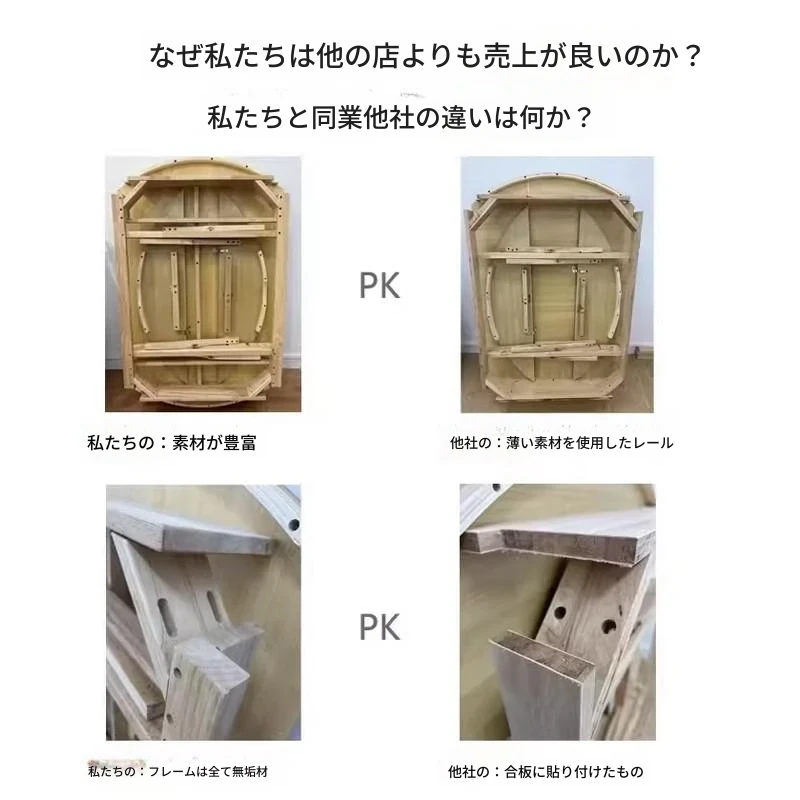 なぜ私たちは他の店よりも売上が良いのか？

私たちと同業他社の違いは何か？

PK

私たちの：素材が豊富

他社の：薄い素材を使用したレール

PK

私たちの：フレームは全て無垢材

他社の：合板に貼り付けたもの