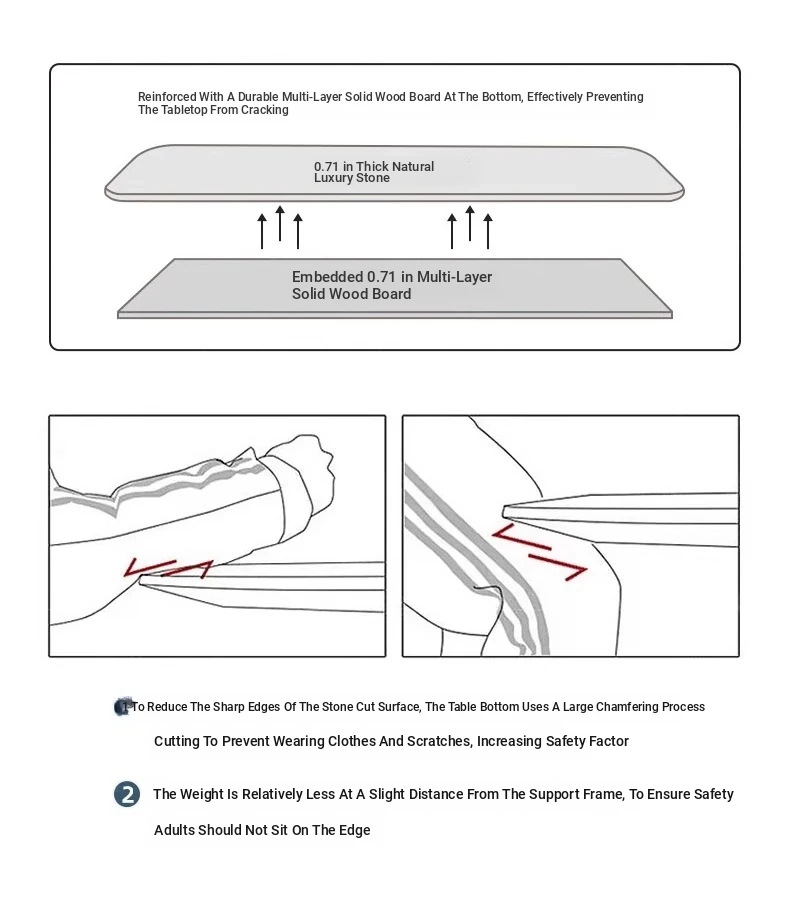 Reinforced With A Durable Multi-Layer Solid Wood Board At The Bottom, Effectively Preventing The Tabletop From Cracking

0.71 in Thick Natural Luxury Stone

Embedded 0.71 in Multi-Layer Solid Wood Board

1 To Reduce The Sharp Edges Of The Stone Cut Surface, The Table Bottom Uses A Large Chamfering Process Cutting To Prevent Wearing Clothes And Scratches, Increasing Safety Factor

2 The Weight Is Relatively Less At A Slight Distance From The Support Frame, To Ensure Safety Adults Should Not Sit On The Edge