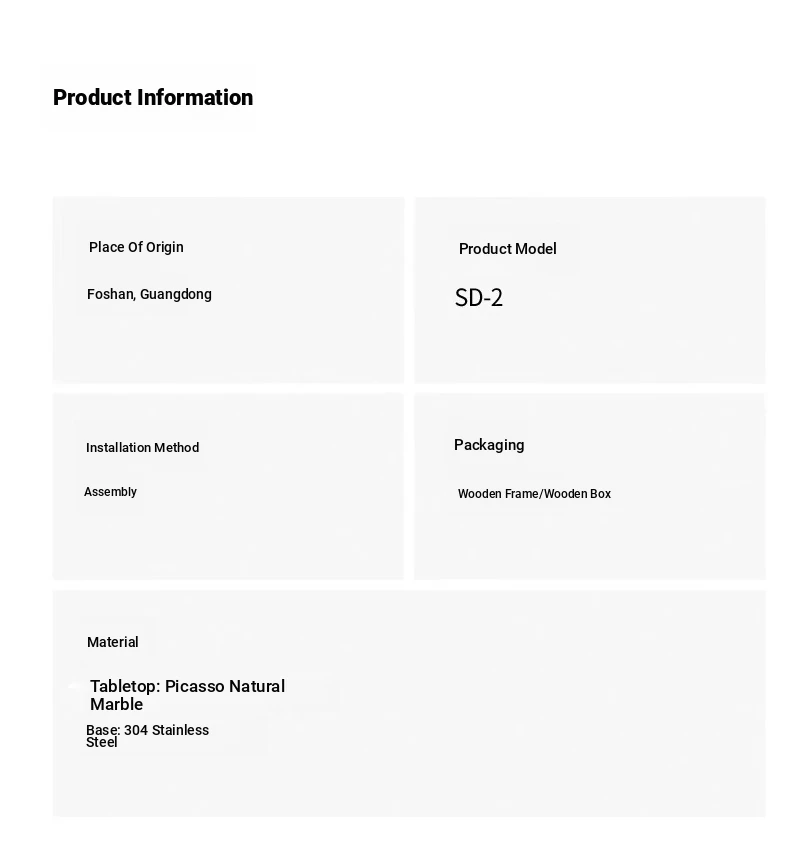 Product Information

Place Of Origin

Foshan, Guangdong

Product Model

SD-2

Installation Method

Assembly

Packaging

Wooden Frame/Wooden Box

Material

Tabletop: Picasso Natural Marble

Base: 304 Stainless Steel