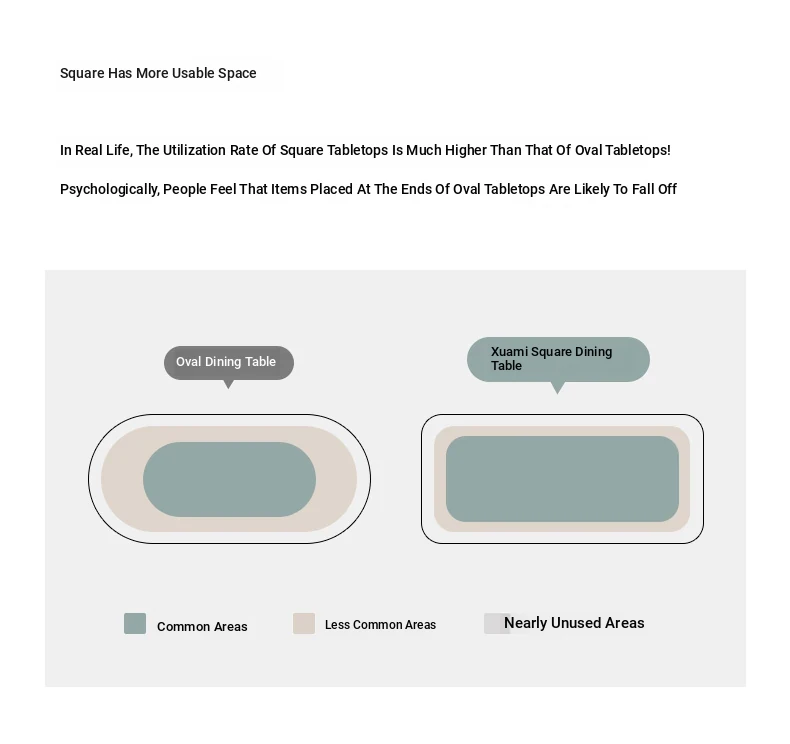 Square Has More Usable Space

In Real Life, The Utilization Rate Of Square Tabletops Is Much Higher Than That Of Oval Tabletops!

Psychologically, People Feel That Items Placed At The Ends Of Oval Tabletops Are Likely To Fall Off

Oval Dining Table

Xuami Square Dining Table

Common Areas

Less Common Areas

Nearly Unused Areas