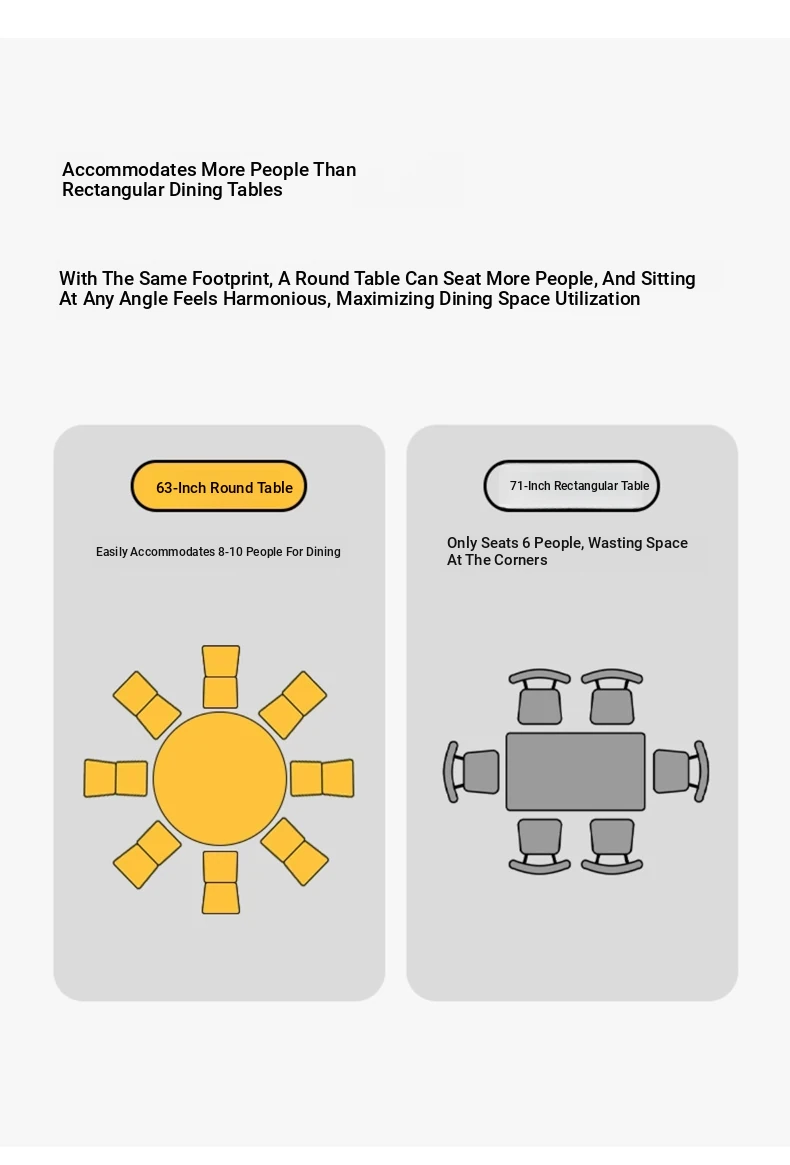 Accommodates More People Than Rectangular Dining Tables

With The Same Footprint, A Round Table Can Seat More People, And Sitting At Any Angle Feels Harmonious, Maximizing Dining Space Utilization

63-Inch Round Table

Easily Accommodates 8-10 People For Dining

71-Inch Rectangular Table

Only Seats 6 People, Wasting Space At The Corners