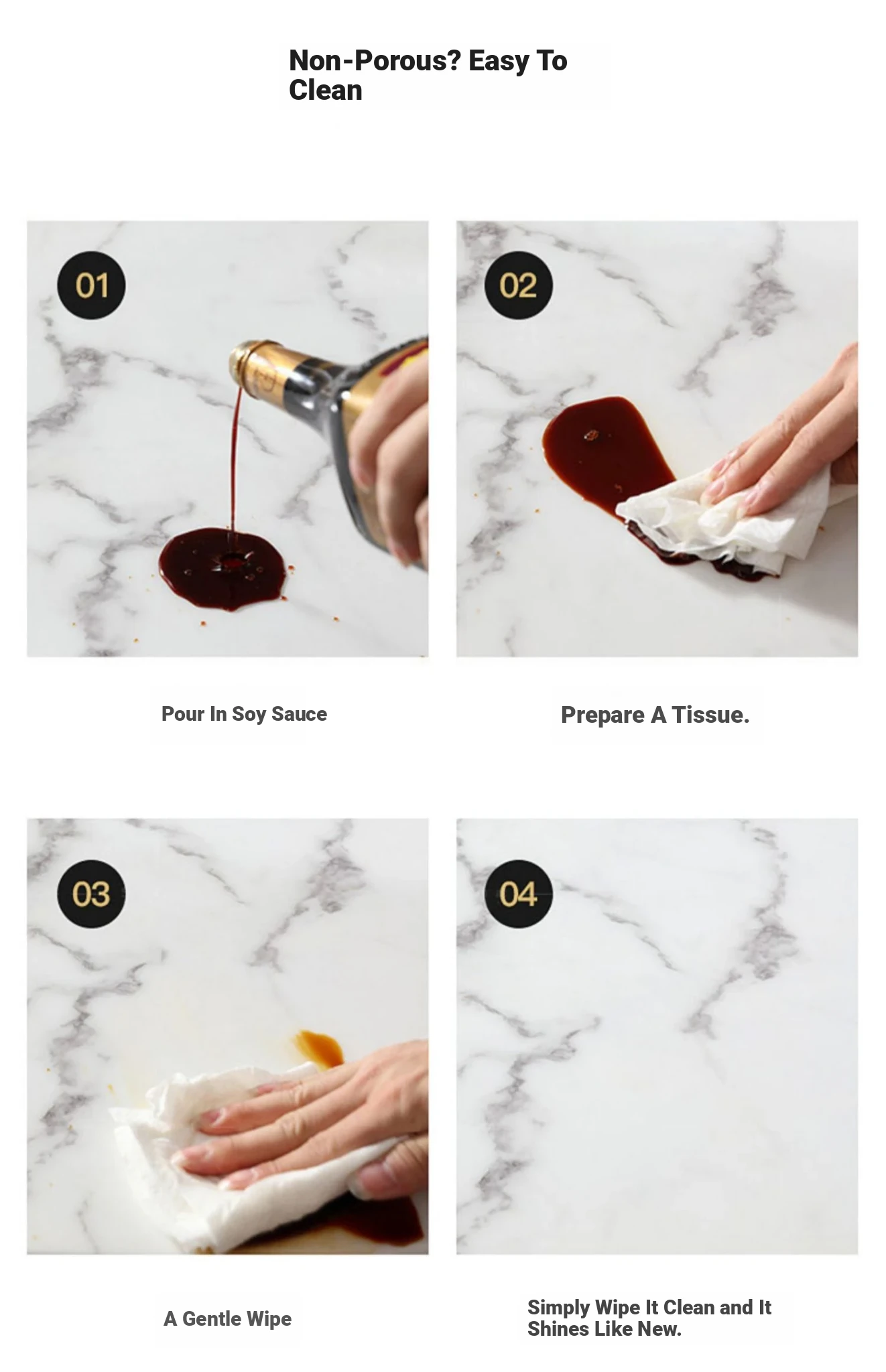 Non-Porous? Easy To Clean

01

Pour In Soy Sauce

02

Prepare A Tissue.

03

A Gentle Wipe

04

Simply Wipe It Clean and It Shines Like New.