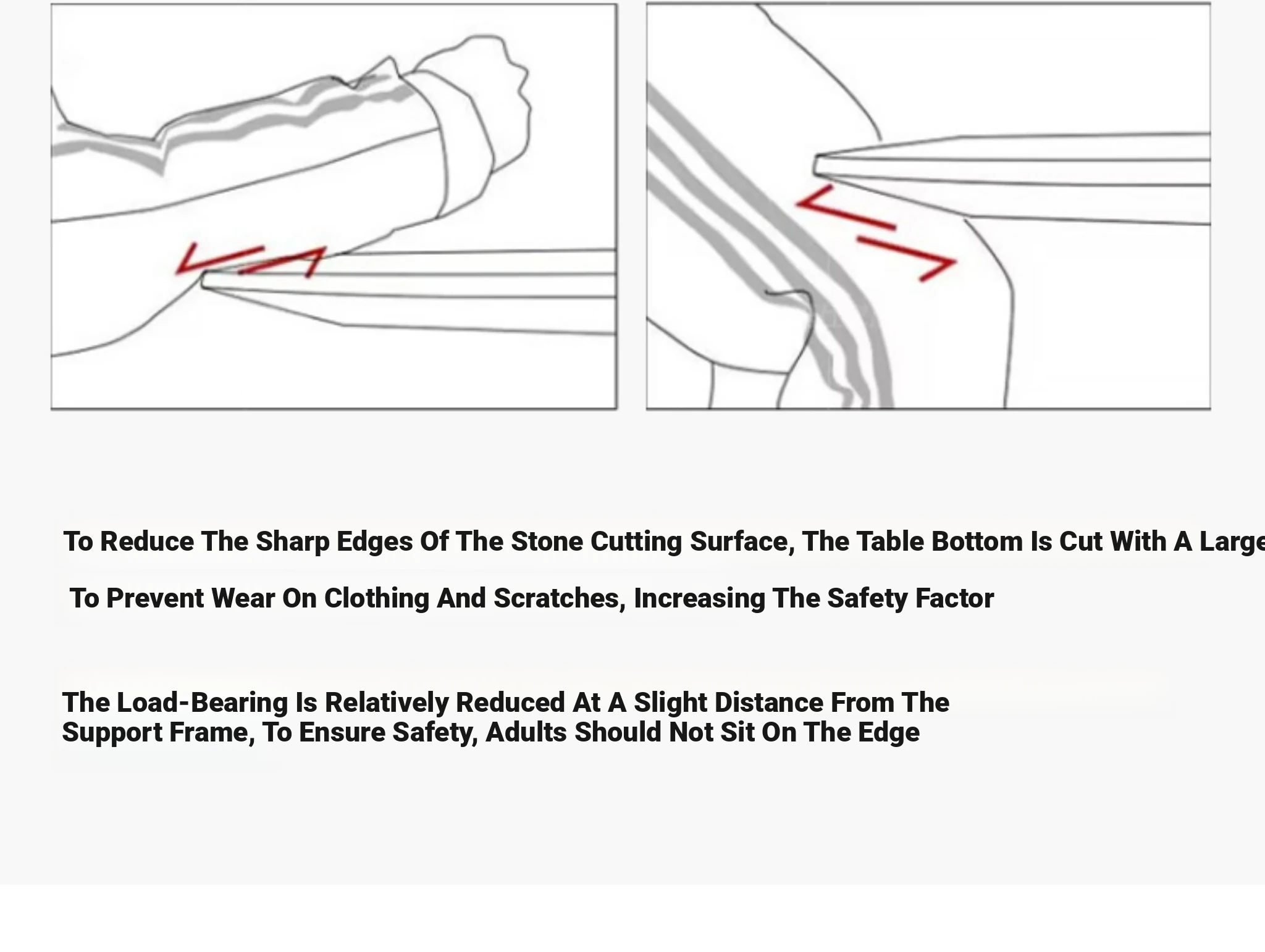 To Reduce The Sharp Edges Of The Stone Cutting Surface, The Table Bottom Is Cut With A Large

To Prevent Wear On Clothing And Scratches, Increasing The Safety Factor

The Load-Bearing Is Relatively Reduced At A Slight Distance From The Support Frame, To Ensure Safety, Adults Should Not Sit On The Edge